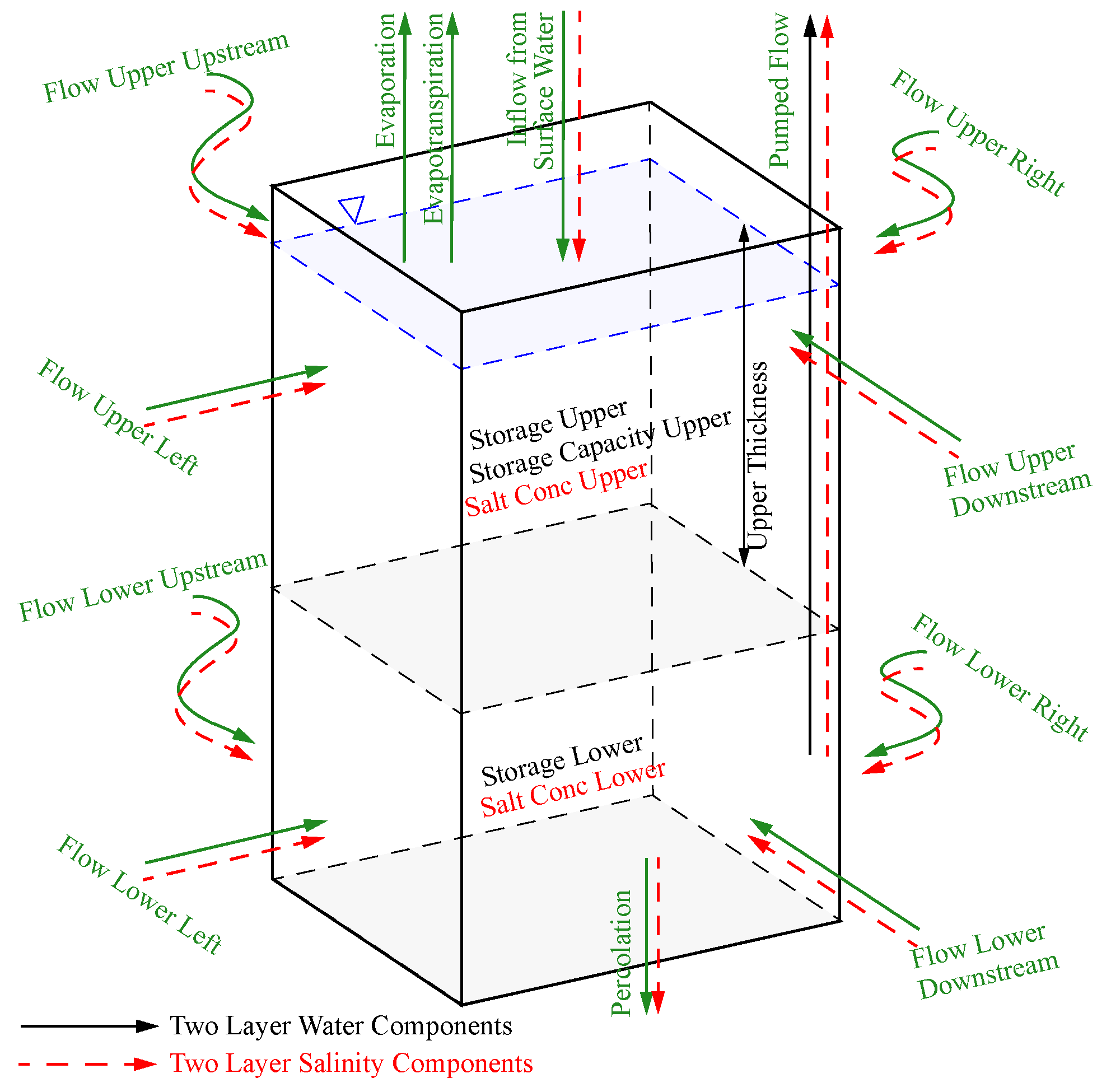 Flow Upper Upstream

Evaporation

Evapotranspiration

Inflow from Surface Water

Pumped Flow

Flow Upper Right

Flow Upper Left

Storage Upper
Storage Capacity Upper
Salt Conc Upper

Upper Thickness

Flow Upper Downstream

Flow Lower Upstream

Flow Lower Right

Storage Lower
Salt Conc Lower

Flow Lower Left

Percolation

Flow Lower Downstream

Two Layer Water Components
Two Layer Salinity Components